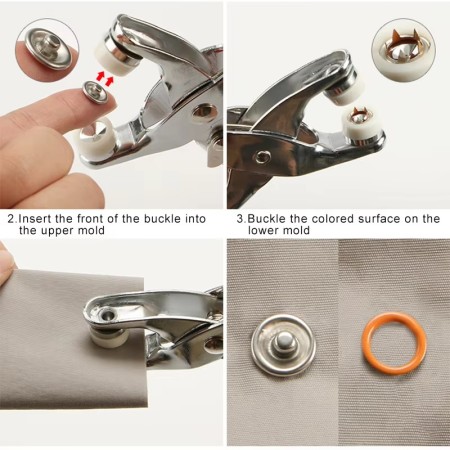 2.Insert the front of the buckle into the upper mold

3.Buckle the colored surface on the lower mold